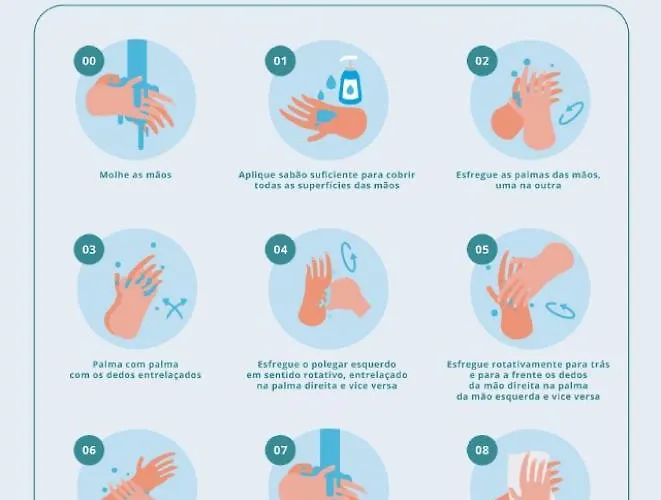 00

Molhe as mãos

01

Aplique sabão suficiente para cobrir todas as superfícies das mãos

02

Esfregue as palmas das mãos, uma na outra

03

Palma com palma com os dedos entrelaçados

04

Esfregue o polegar esquerdo em sentido rotativo, entrelaçado na palma direita e vice versa

05

Esfregue rotativamente para trás e para a frente os dedos da mão direita na palma da mão esquerda e vice versa

06

07

08